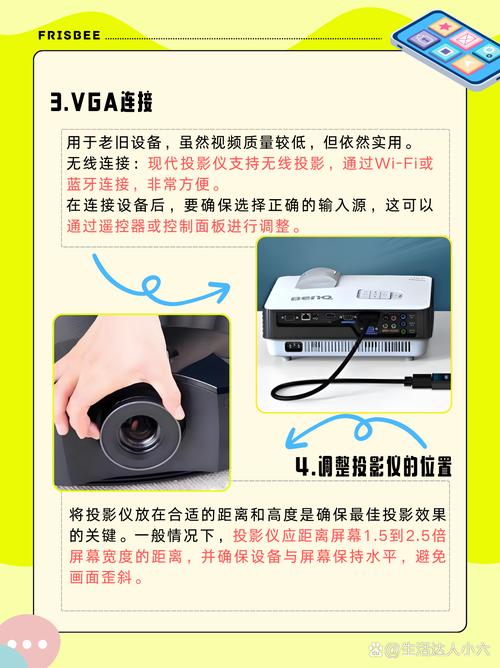 FRISBEE

3.VGA连接

用于老旧设备，虽然视频质量较低，但依然实用。
无线连接：现代投影仪支持无线投影，通过Wi-Fi或蓝牙连接，非常方便。
在连接设备后，要确保选择正确的输入源，这可以通过遥控器或控制面板进行调整。

BenQ

4.调整投影仪的位置

将投影仪放在合适的距离和高度是确保最佳投影效果的关键。一般情况下，投影仪应距离屏幕1.5到2.5倍屏幕宽度的距离，并确保设备与屏幕保持水平，避免画面歪斜。

@生活达人小六