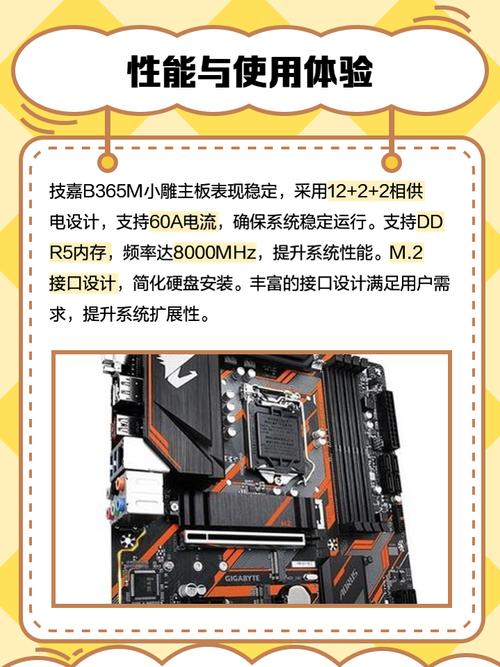 性能与使用体验

技嘉B365M小雕主板表现稳定，采用12+2+2相供电设计，支持60A电流，确保系统稳定运行。支持DDR5内存，频率达8000MHz，提升系统性能。M.2接口设计，简化硬盘安装。丰富的接口设计满足用户需求，提升系统扩展性。

GIGABYTE
AORUS