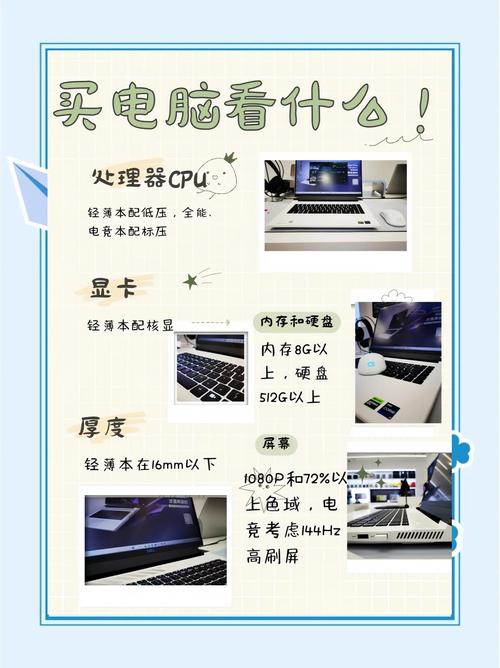 买电脑看什么！

处理器CPU

轻薄本配低压，全能、电竞本配标压

显卡

轻薄本配核显

内存和硬盘

内存8G以上，硬盘512G以上

厚度

轻薄本在16mm以下

屏幕

1080P和72%以上色域，电竞考虑144Hz高刷屏