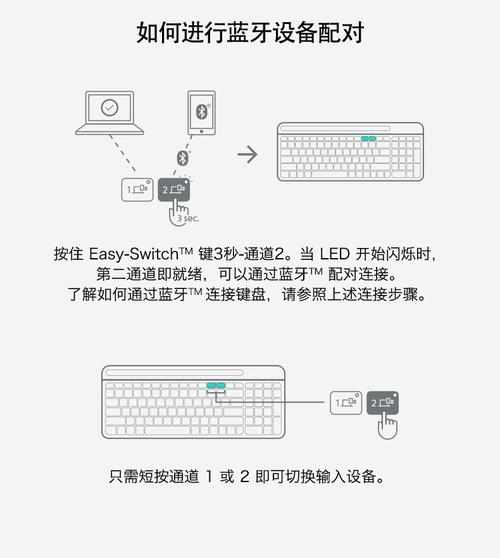 如何进行蓝牙设备配对

1

2

3 sec.

按住 Easy-Switch™ 键3秒-通道2。当 LED 开始闪烁时，第二通道即就绪，可以通过蓝牙™ 配对连接。了解如何通过蓝牙™ 连接键盘，请参照上述连接步骤。

1

2

只需短按通道 1 或 2 即可切换输入设备。