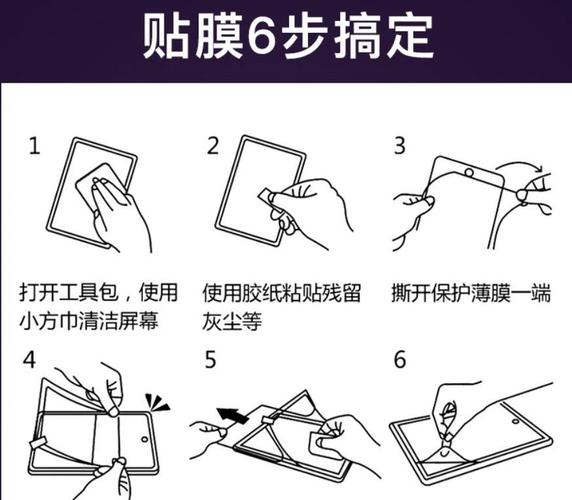 贴膜6步搞定

1

打开工具包，使用小方巾清洁屏幕

2

使用胶纸粘贴残留灰尘等

3

撕开保护薄膜一端

4

5

6