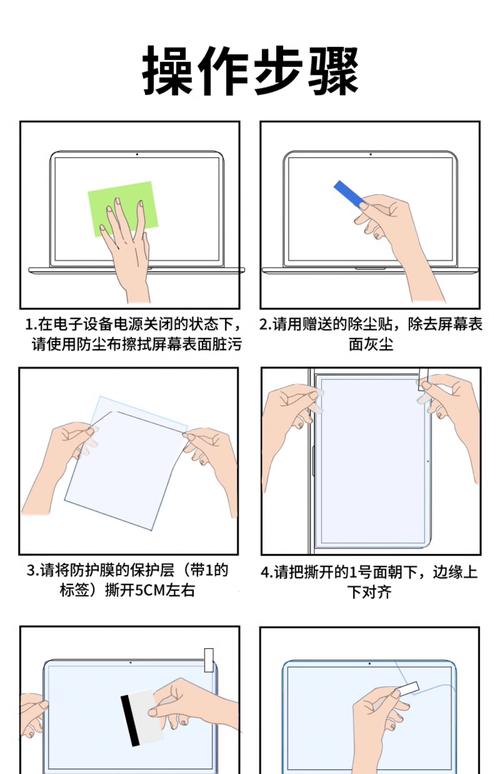 操作步骤

1.在电子设备电源关闭的状态下，请使用防尘布擦拭屏幕表面脏污

2.请用赠送的除尘贴，除去屏幕表面灰尘

3.请将防护膜的保护层（带1的标签）撕开5CM左右

4.请把撕开的1号面朝下，边缘上下对齐