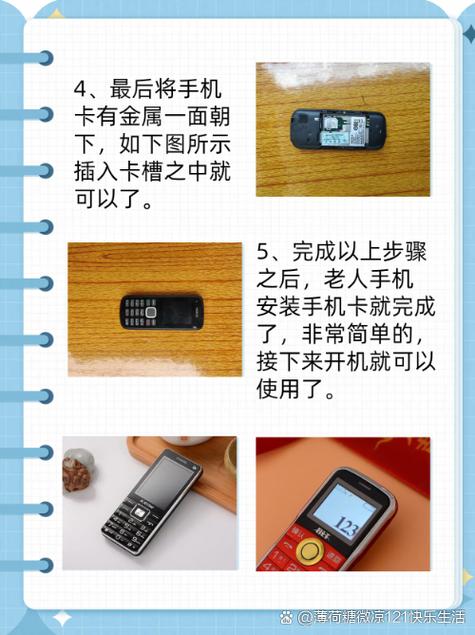 4、最后将手机卡有金属一面朝下，如下图所示插入卡槽之中就可以了。

5、完成以上步骤之后，老人手机安装手机卡就完成了，非常简单的，接下来开机就可以使用了。

123

@薄荷糖微凉121快乐生活