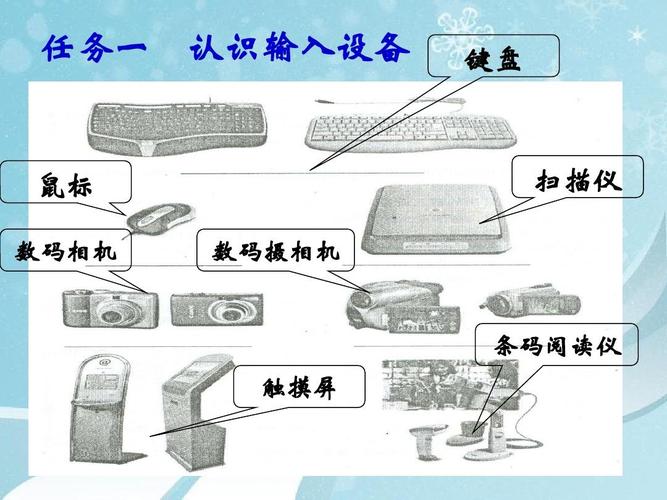 任务一　认识输入设备

键盘

鼠标

扫描仪

数码相机

数码摄相机

条码阅读仪

触摸屏