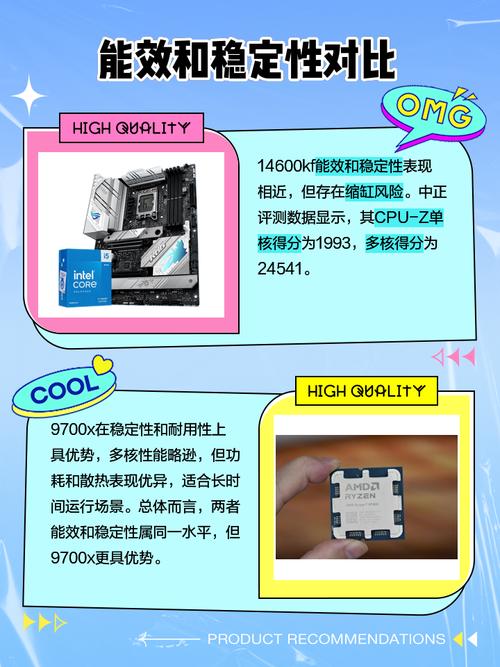 能效和稳定性对比

OMG

HIGH QUALITY

intel CORE i5

14600kf能效和稳定性表现相近，但存在缩缸风险。中正评测数据显示，其CPU-Z单核得分为1993，多核得分为24541。

COOL

HIGH QUALITY

9700x在稳定性和耐用性上具优势，多核性能略逊，但功耗和散热表现优异，适合长时间运行场景。总体而言，两者能效和稳定性属同一水平，但9700x更具优势。

AMD RYZEN

PRODUCT RECOMMENDATIONS