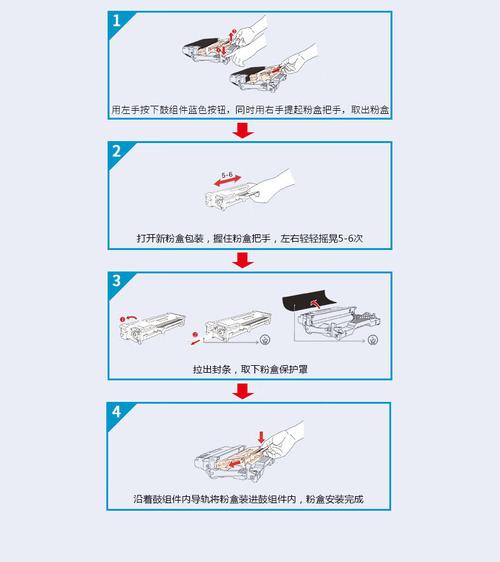 1

用左手按下鼓组件蓝色按钮，同时用右手提起粉盒把手，取出粉盒

2

5-6

打开新粉盒包装，握住粉盒把手，左右轻轻摇晃5-6次

3

拉出封条，取下粉盒保护罩

4

沿着鼓组件内导轨将粉盒装进鼓组件内，粉盒安装完成