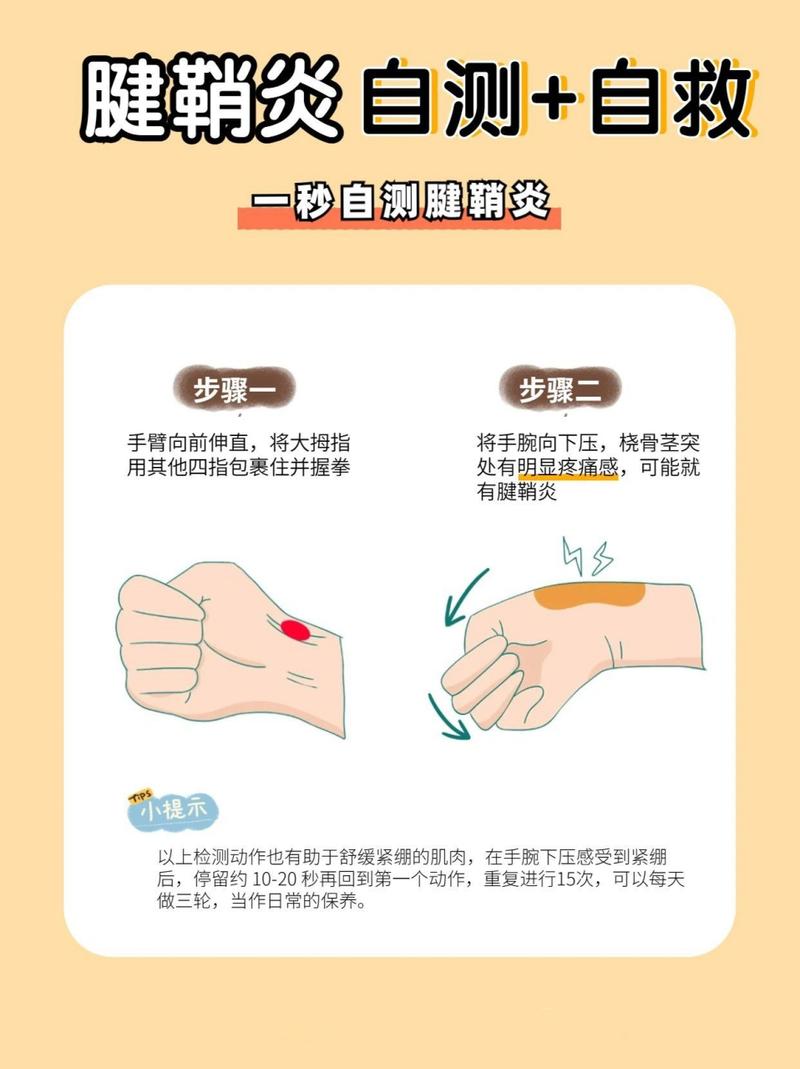 腱鞘炎 自测+自救

一秒自测腱鞘炎

步骤一

手臂向前伸直，将大拇指用其他四指包裹住并握拳

步骤二

将手腕向下压，桡骨茎突处有明显疼痛感，可能就有腱鞘炎

TIPS
小提示

以上检测动作也有助于舒缓紧绷的肌肉，在手腕下压感受到紧绷后，停留约 10-20 秒再回到第一个动作，重复进行15次，可以每天做三轮，当作日常的保养。