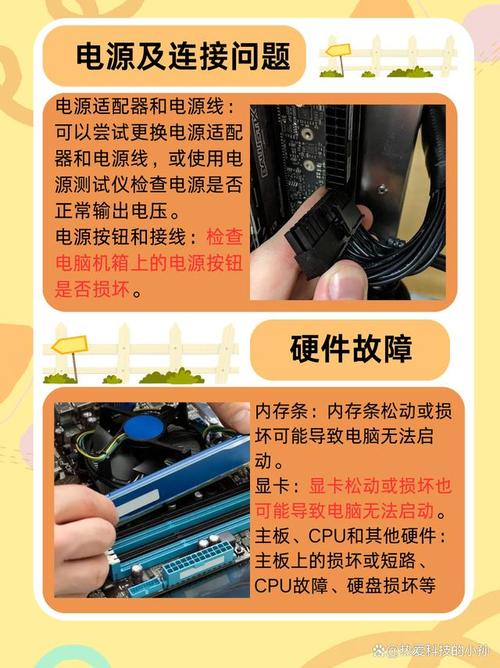 电源及连接问题

电源适配器和电源线：可以尝试更换电源适配器和电源线，或使用电源测试仪检查电源是否正常输出电压。

电源按钮和接线：检查电脑机箱上的电源按钮是否损坏。

硬件故障

内存条：内存条松动或损坏可能导致电脑无法启动。

显卡：显卡松动或损坏也可能导致电脑无法启动。

主板、CPU和其他硬件：主板上的损坏或短路、CPU故障、硬盘损坏等

@热爱科技的小孙