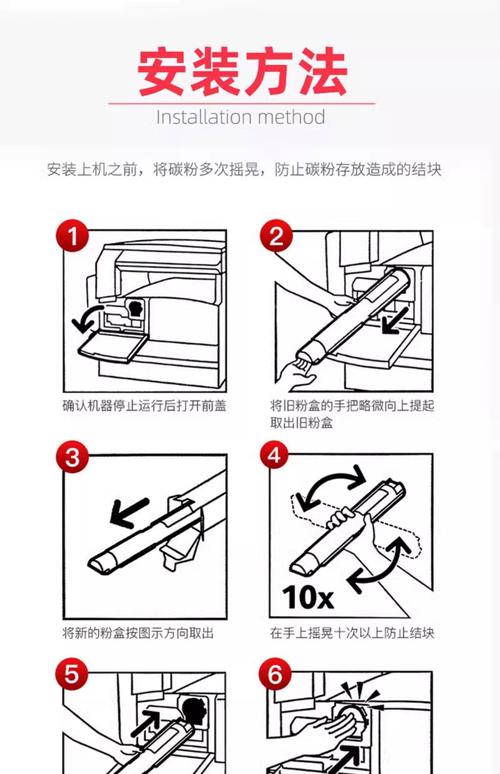 安装方法
Installation method

安装上机之前，将碳粉多次摇晃，防止碳粉存放造成的结块

1

确认机器停止运行后打开前盖

2

将旧粉盒的手把略微向上提起取出旧粉盒

3

将新的粉盒按图示方向取出

4

10x

在手上摇晃十次以上防止结块

5

6