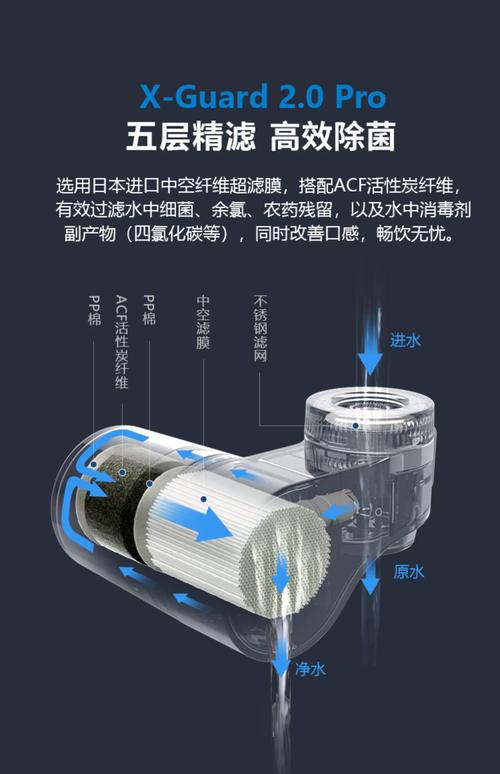 X-Guard 2.0 Pro
五层精滤 高效除菌

选用日本进口中空纤维超滤膜，搭配ACF活性炭纤维，有效过滤水中细菌、余氯、农药残留，以及水中消毒剂副产物（四氯化碳等），同时改善口感，畅饮无忧。

PP棉
ACF活性炭纤维
PP棉
中空滤膜
不锈钢滤网
进水
原水
净水