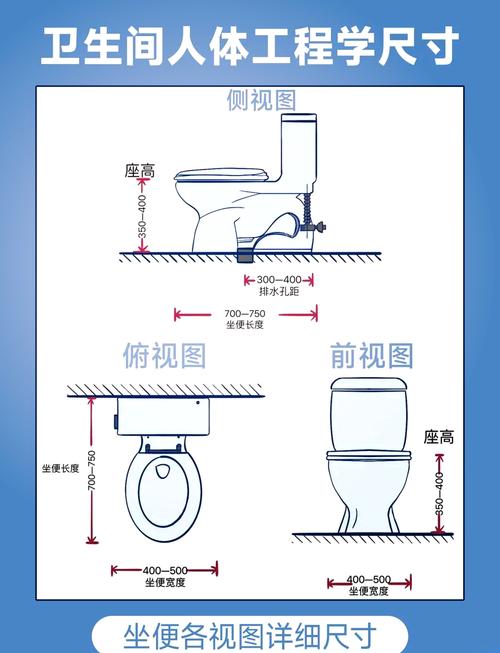 卫生间人体工程学尺寸

侧视图

座高

350—400

300—400
排水孔距

700—750
坐便长度

俯视图

坐便长度

700—750

400—500
坐便宽度

前视图

座高

350—400

400—500
坐便宽度

坐便各视图详细尺寸