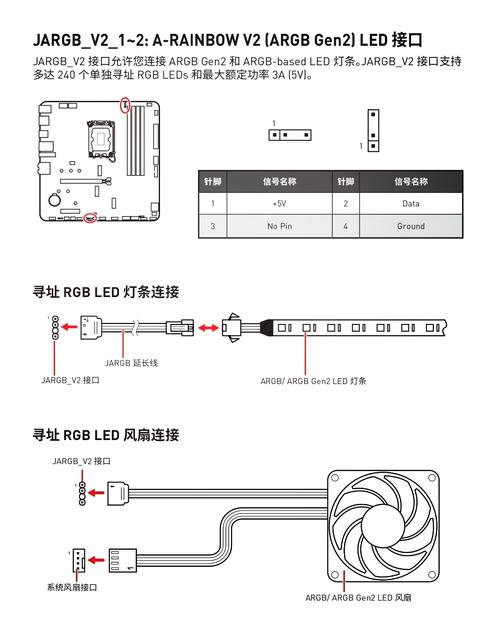 JARGB_V2_1~2: A-RAINBOW V2 (ARGB Gen2) LED 接口

JARGB_V2 接口允许您连接 ARGB Gen2 和 ARGB-based LED 灯条。JARGB_V2 接口支持多达 240 个单独寻址 RGB LEDs 和最大额定功率 3A (5V)。

1

1

| 针脚 | 信号名称 | 针脚 | 信号名称 |
|---|---|---|---|
| 1 | +5V | 2 | Data |
| 3 | No Pin | 4 | Ground |

寻址 RGB LED 灯条连接

1

JARGB 延长线

JARGB_V2 接口

ARGB/ ARGB Gen2 LED 灯条

寻址 RGB LED 风扇连接

JARGB_V2 接口

1

1

系统风扇接口

ARGB/ ARGB Gen2 LED 风扇