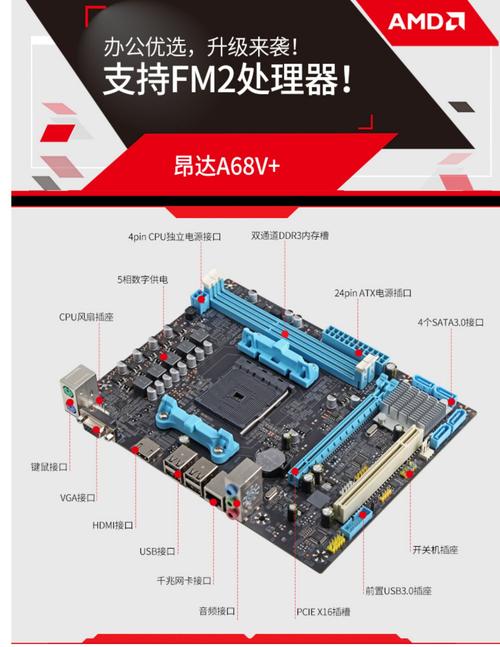 AMD

办公优选，升级来袭！
支持FM2处理器！

昂达A68V+

4pin CPU独立电源接口

双通道DDR3内存槽

5相数字供电

24pin ATX电源插口

CPU风扇插座

4个SATA3.0接口

键鼠接口

VGA接口

HDMI接口

USB接口

千兆网卡接口

音频接口

PCIE X16插槽

前置USB3.0插座

开关机插座