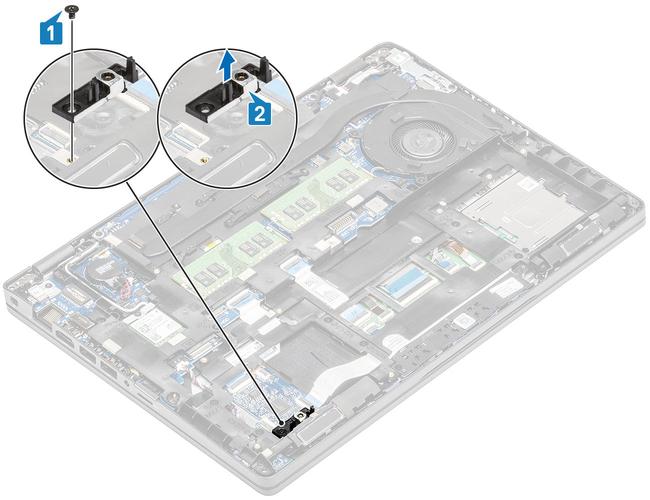 1
2