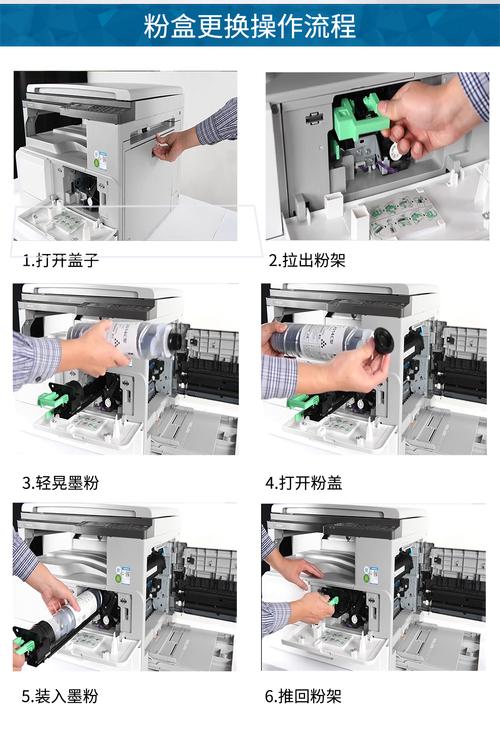 粉盒更换操作流程

1.打开盖子

2.拉出粉架

3.轻晃墨粉

4.打开粉盖

5.装入墨粉

6.推回粉架