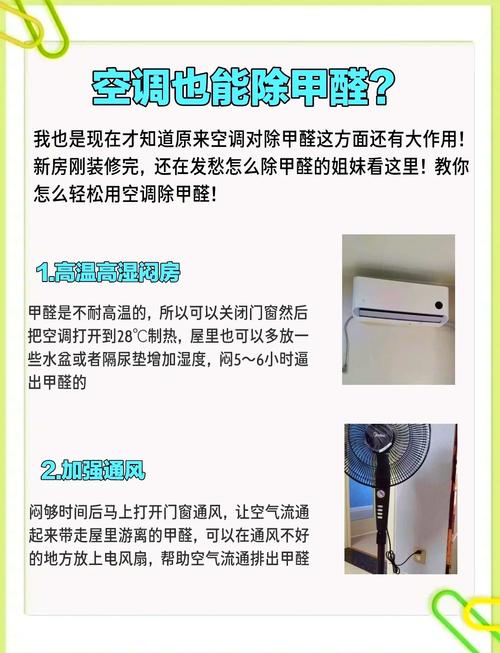 空调也能除甲醛?

我也是现在才知道原来空调对除甲醛这方面还有大作用!新房刚装修完，还在发愁怎么除甲醛的姐妹看这里！教你怎么轻松用空调除甲醛!

1.高温高湿闷房

甲醛是不耐高温的，所以可以关闭门窗然后把空调打开到28℃制热，屋里也可以多放一些水盆或者隔尿垫增加湿度，闷5～6小时逼出甲醛的

2.加强通风

闷够时间后马上打开门窗通风，让空气流通起来带走屋里游离的甲醛，可以在通风不好的地方放上电风扇，帮助空气流通排出甲醛