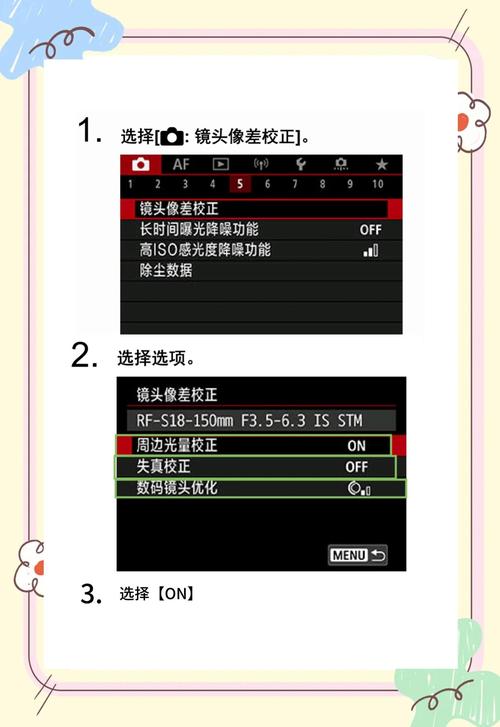 1. 选择[: 镜头像差校正]。

AF
1 2 3 4 5 6 7 8 9 10
镜头像差校正
长时间曝光降噪功能 OFF
高ISO感光度降噪功能
除尘数据

2. 选择选项。

镜头像差校正
RF-S18-150mm F3.5-6.3 IS STM
周边光量校正 ON
失真校正 OFF
数码镜头优化
MENU

3. 选择【ON】