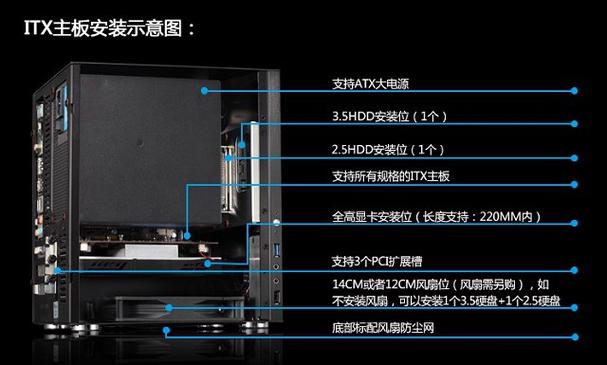 ITX主板安装示意图：

支持ATX大电源

3.5HDD安装位（1个）

2.5HDD安装位（1个）

支持所有规格的ITX主板

全高显卡安装位（长度支持：220MM内）

支持3个PCI扩展槽

14CM或者12CM风扇位（风扇需另购），如不安装风扇，可以安装1个3.5硬盘+1个2.5硬盘

底部标配风扇防尘网