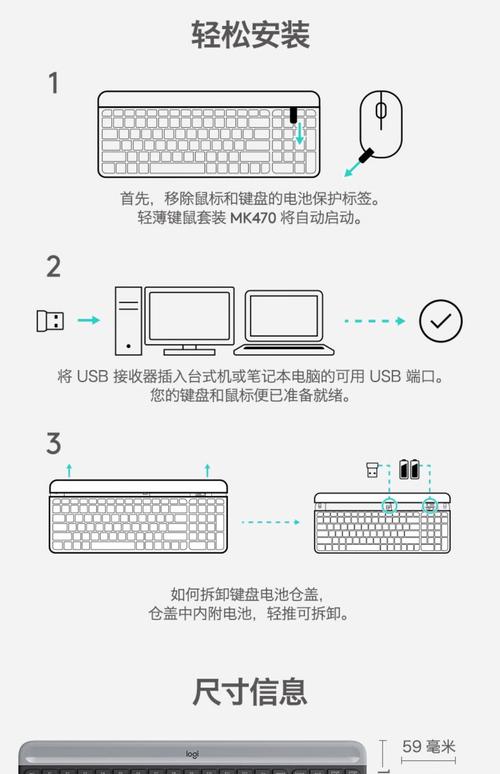 轻松安装

1

首先，移除鼠标和键盘的电池保护标签。
轻薄键鼠套装 MK470 将自动启动。

2

将 USB 接收器插入台式机或笔记本电脑的可用 USB 端口。
您的键盘和鼠标便已准备就绪。

3

如何拆卸键盘电池仓盖，
仓盖中内附电池，轻推可拆卸。

尺寸信息

logi

59 毫米