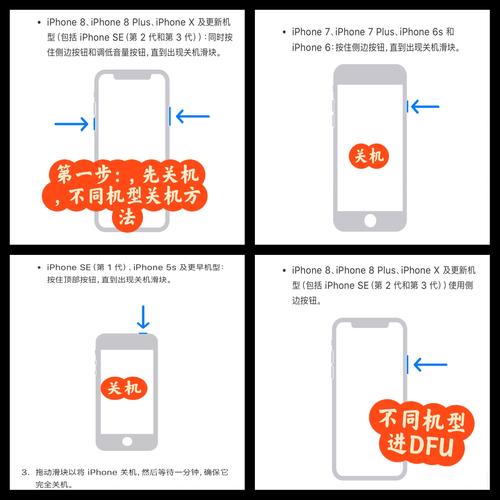 • iPhone 8、iPhone 8 Plus、iPhone X 及更新机型（包括 iPhone SE（第 2 代和第 3 代））：同时按住侧边按钮和调低音量按钮，直到出现关机滑块。

第一步：，先关机，不同机型关机方法

• iPhone 7、iPhone 7 Plus、iPhone 6s 和 iPhone 6：按住侧边按钮，直到出现关机滑块。

关机

• iPhone SE（第 1 代）、iPhone 5s 及更早机型：按住顶部按钮，直到出现关机滑块。

关机

3. 拖动滑块以将 iPhone 关机，然后等待一分钟，确保它完全关机。

• iPhone 8、iPhone 8 Plus、iPhone X 及更新机型（包括 iPhone SE（第 2 代和第 3 代））使用侧边按钮。

不同机型进DFU