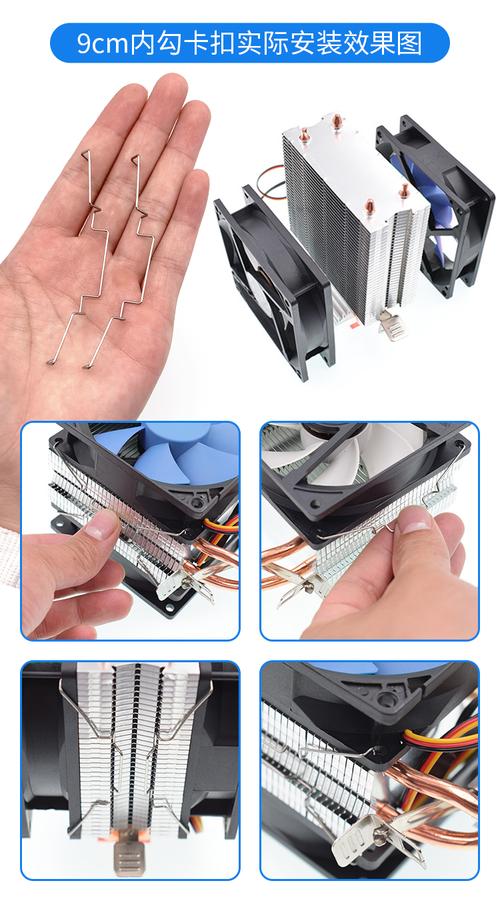 9cm内勾卡扣实际安装效果图