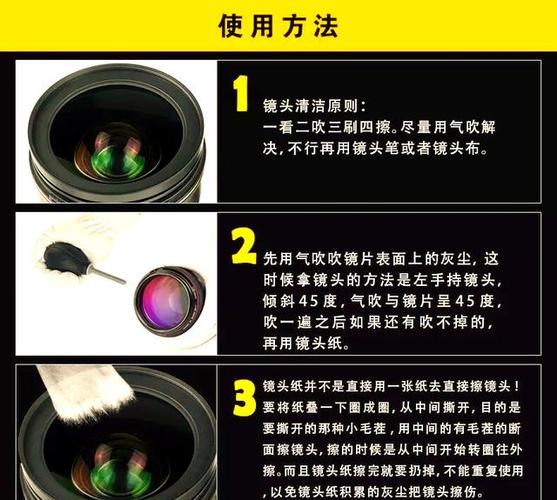 使用方法

1
镜头清洁原则：
一看二吹三刷四擦。尽量用气吹解决，不行再用镜头笔或者镜头布。

2
先用气吹吹镜片表面上的灰尘，这时候拿镜头的方法是左手持镜头，倾斜45度，气吹与镜片呈45度，吹一遍之后如果还有吹不掉的，再用镜头纸。

3
镜头纸并不是直接用一张纸去直接擦镜头！要将纸叠一下圈成圈，从中间撕开，目的是要撕开的那种小毛茬，用中间的有毛茬的断面擦镜头，擦的时候是从中间开始转圈往外擦。而且镜头纸擦完就要扔掉，不能重复使用，以免镜头纸积累的灰尘把镜头擦伤。