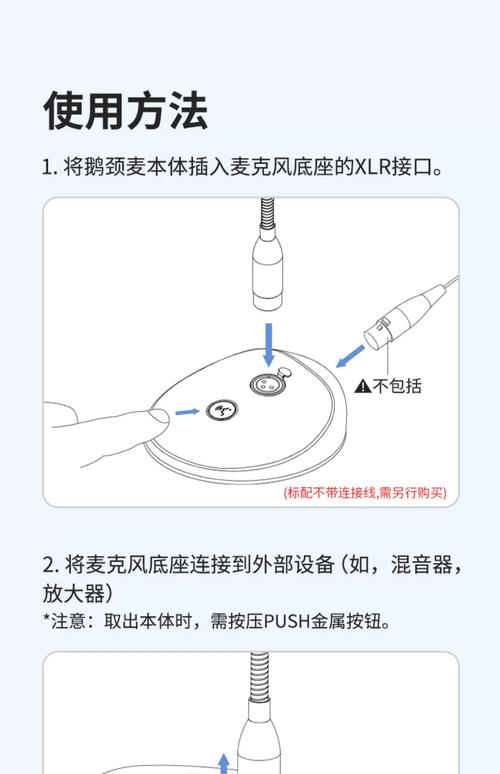 使用方法

1. 将鹅颈麦本体插入麦克风底座的XLR接口。

不包括

(标配不带连接线,需另行购买)

2. 将麦克风底座连接到外部设备（如，混音器，放大器）

*注意：取出本体时，需按压PUSH金属按钮。