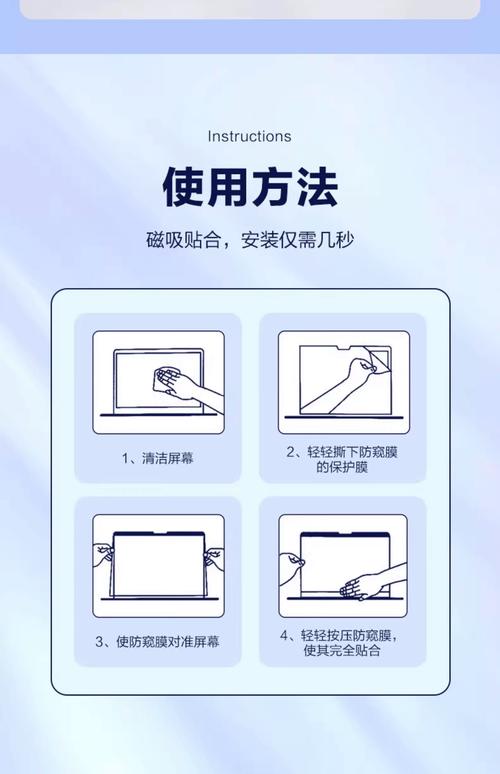 Instructions

使用方法

磁吸贴合，安装仅需几秒

1、清洁屏幕

2、轻轻撕下防窥膜的保护膜

3、使防窥膜对准屏幕

4、轻轻按压防窥膜，使其完全贴合