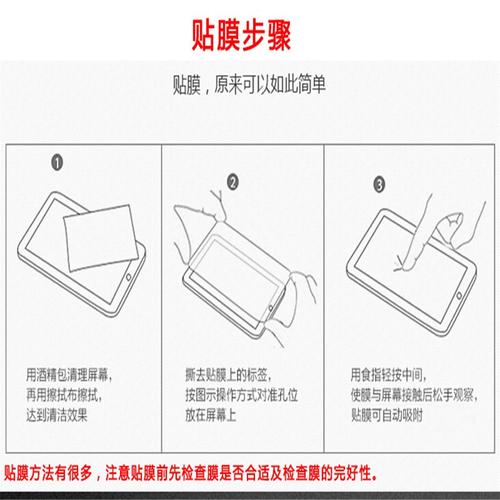 贴膜步骤

贴膜，原来可以如此简单

1

用酒精包清理屏幕，
再用擦拭布擦拭，
达到清洁效果

2

撕去贴膜上的标签，
按图示操作方式对准孔位
放在屏幕上

3

用食指轻按中间，
使膜与屏幕接触后松手观察，
贴膜可自动吸附

贴膜方法有很多，注意贴膜前先检查膜是否合适及检查膜的完好性。