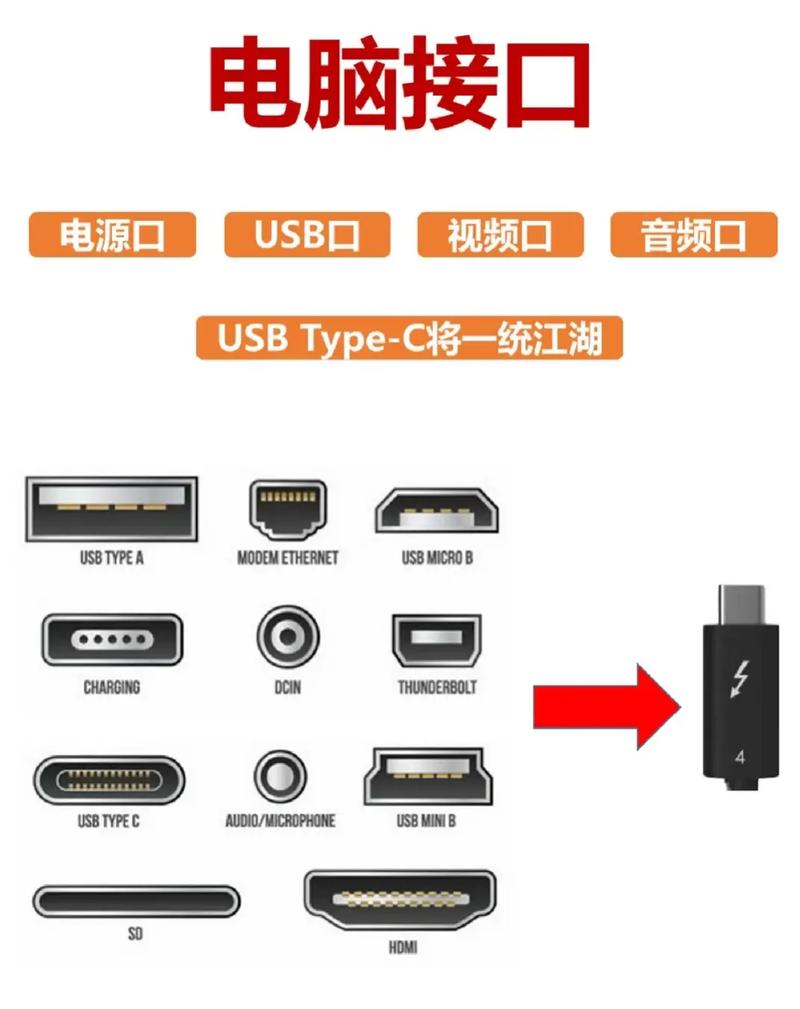 电脑接口

电源口 USB口 视频口 音频口

USB Type-C将一统江湖

USB TYPE A
MODEM ETHERNET
USB MICRO B
CHARGING
DCIN
THUNDERBOLT
USB TYPE C
AUDIO/MICROPHONE
USB MINI B
SD
HDMI

4