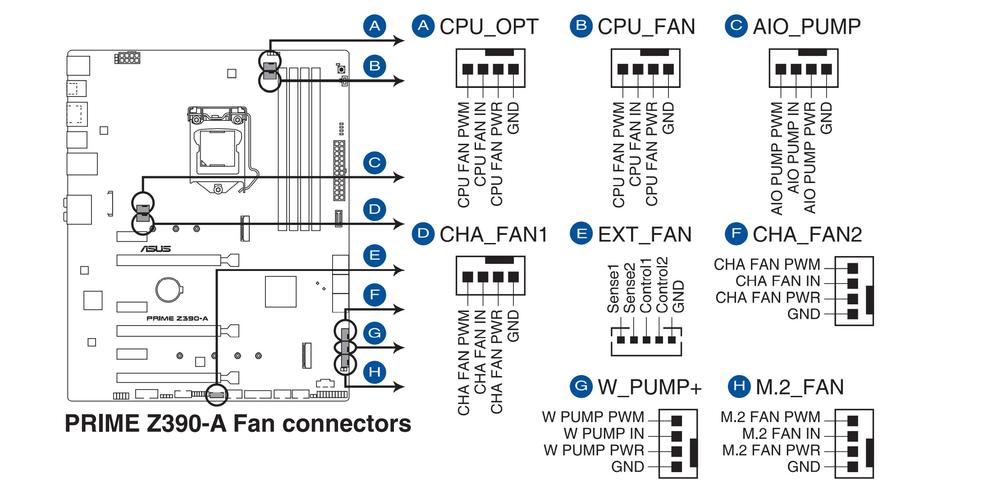 A
B
C
D
E
F
G
H

ASUS
PRIME Z390-A

PRIME Z390-A Fan connectors

A CPU_OPT
CPU FAN PWM
CPU FAN IN
CPU FAN PWR
GND

B CPU_FAN
CPU FAN PWM
CPU FAN IN
CPU FAN PWR
GND

C AIO_PUMP
AIO PUMP PWM
AIO PUMP IN
AIO PUMP PWR
GND

D CHA_FAN1
CHA FAN PWM
CHA FAN IN
CHA FAN PWR
GND

E EXT_FAN
Sense1
Sense2
Control1
Control2
GND

F CHA_FAN2
CHA FAN PWM
CHA FAN IN
CHA FAN PWR
GND

G W_PUMP+
W PUMP PWM
W PUMP IN
W PUMP PWR
GND

H M.2_FAN
M.2 FAN PWM
M.2 FAN IN
M.2 FAN PWR
GND