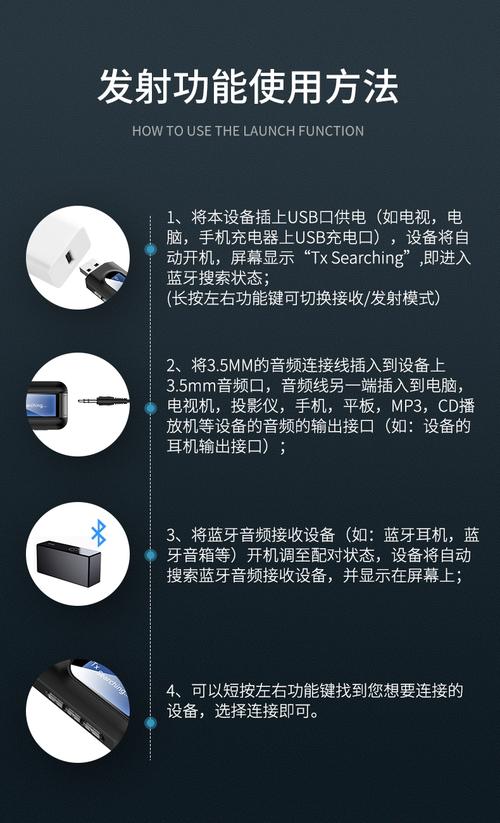 发射功能使用方法

HOW TO USE THE LAUNCH FUNCTION

1、将本设备插上USB口供电（如电视，电脑，手机充电器上USB充电口），设备将自动开机，屏幕显示“Tx Searching”,即进入蓝牙搜索状态；
(长按左右功能键可切换接收/发射模式)

2、将3.5MM的音频连接线插入到设备上3.5mm音频口，音频线另一端插入到电脑，电视机，投影仪，手机，平板，MP3，CD播放机等设备的音频的输出接口（如：设备的耳机输出接口）；

3、将蓝牙音频接收设备（如：蓝牙耳机，蓝牙音箱等）开机调至配对状态，设备将自动搜索蓝牙音频接收设备，并显示在屏幕上；

Tx Searching

4、可以短按左右功能键找到您想要连接的设备，选择连接即可。