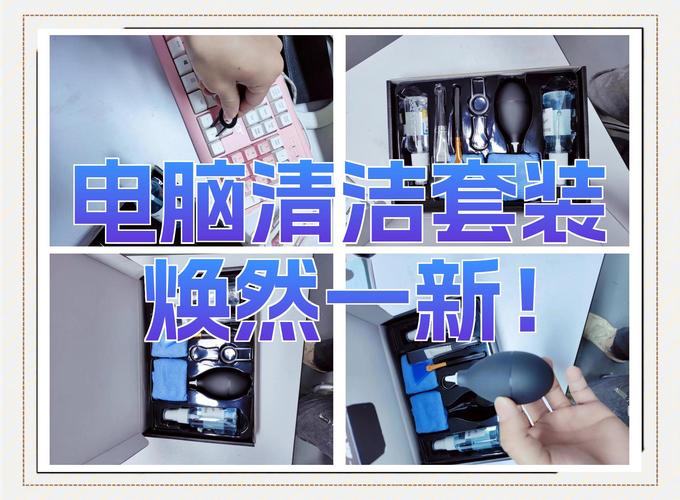 电脑清洁套装
焕然一新！