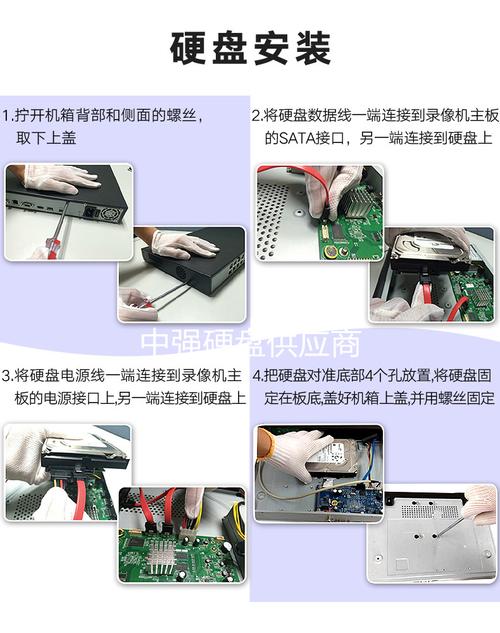 硬盘安装

1.拧开机箱背部和侧面的螺丝，取下上盖

2.将硬盘数据线一端连接到录像机主板的SATA接口，另一端连接到硬盘上

中强硬盘供应商

3.将硬盘电源线一端连接到录像机主板的电源接口上,另一端连接到硬盘上

4.把硬盘对准底部4个孔放置,将硬盘固定在板底,盖好机箱上盖,并用螺丝固定