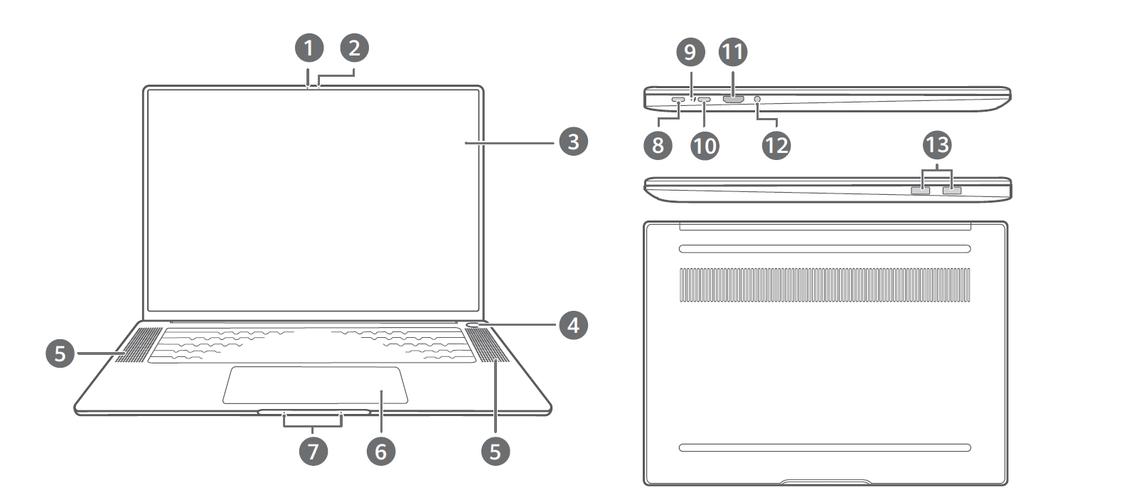 1
2
3
4
5
5
7
6
9
11
8
10
12
13