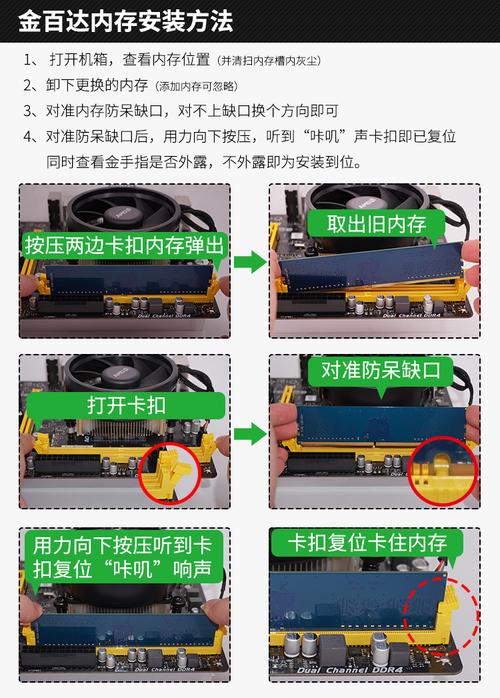 金百达内存安装方法

1、 打开机箱，查看内存位置（并清扫内存槽内灰尘）

2、卸下更换的内存（添加内存可忽略）

3、对准内存防呆缺口，对不上缺口换个方向即可

4、对准防呆缺口后，用力向下按压，听到“咔叽”声卡扣即已复位同时查看金手指是否外露，不外露即为安装到位。

按压两边卡扣内存弹出

Dual Channel DDR4

取出旧内存

Dual Channel DDR4

打开卡扣

对准防呆缺口

用力向下按压听到卡扣复位“咔叽”响声

Dual Channel DDR4

卡扣复位卡住内存

Dual Channel DDR4