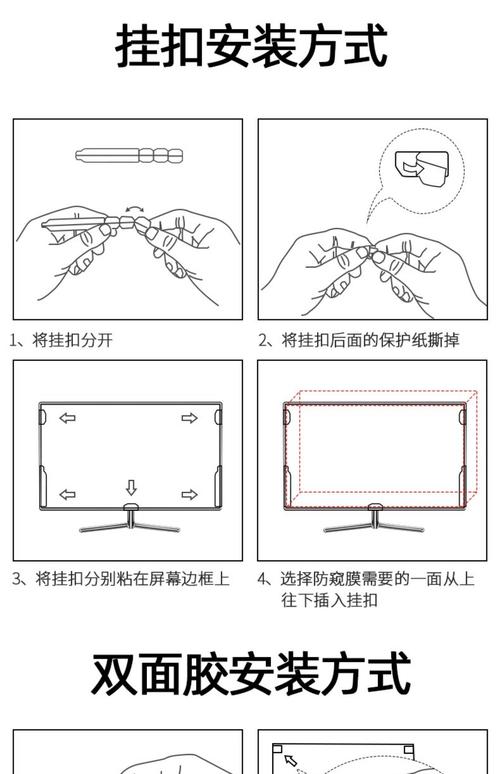 挂扣安装方式

1、将挂扣分开

2、将挂扣后面的保护纸撕掉

3、将挂扣分别粘在屏幕边框上

4、选择防窥膜需要的一面从上往下插入挂扣

双面胶安装方式