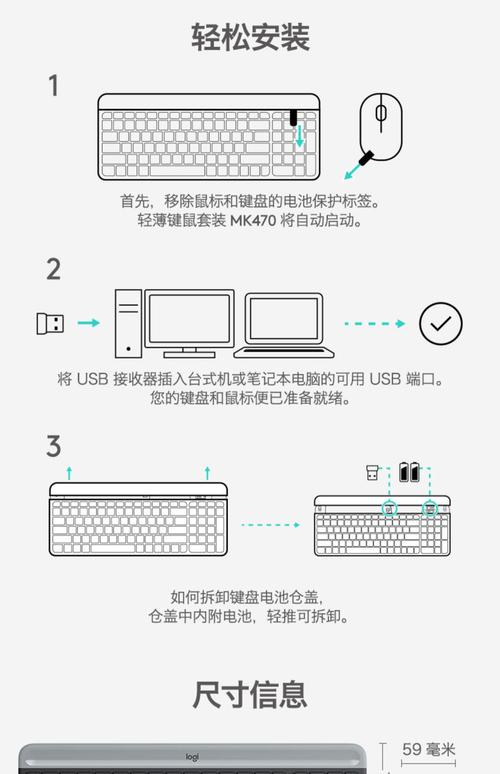 轻松安装

1

首先，移除鼠标和键盘的电池保护标签。
轻薄键鼠套装 MK470 将自动启动。

2

将 USB 接收器插入台式机或笔记本电脑的可用 USB 端口。
您的键盘和鼠标便已准备就绪。

3

如何拆卸键盘电池仓盖，
仓盖中内附电池，轻推可拆卸。

尺寸信息

logi

59 毫米