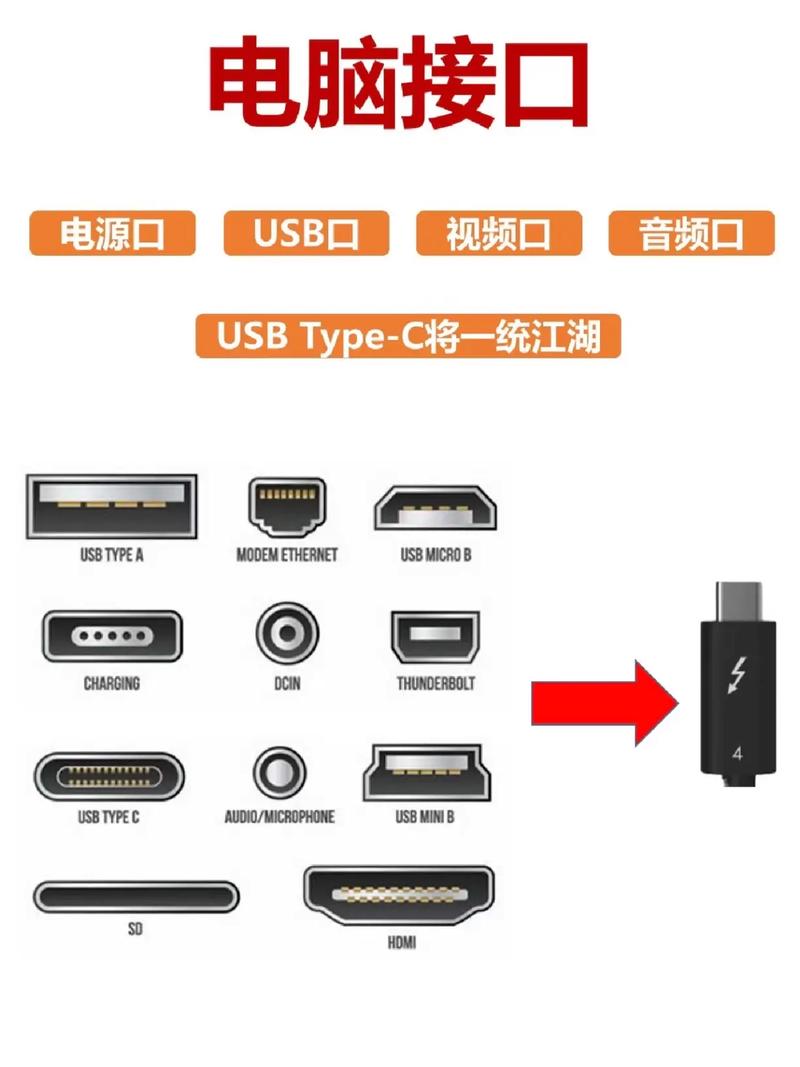 电脑接口

电源口 USB口 视频口 音频口

USB Type-C将一统江湖

USB TYPE A
MODEM ETHERNET
USB MICRO B
CHARGING
DCIN
THUNDERBOLT
USB TYPE C
AUDIO/MICROPHONE
USB MINI B
SD
HDMI

4