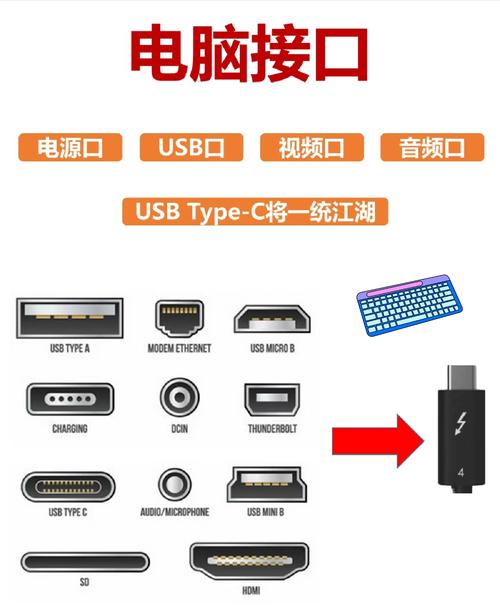 电脑接口

电源口 USB口 视频口 音频口

USB Type-C将一统江湖

USB TYPE A
MODEM ETHERNET
USB MICRO B
CHARGING
DCIN
THUNDERBOLT
USB TYPE C
AUDIO/MICROPHONE
USB MINI B
SD
HDMI

4