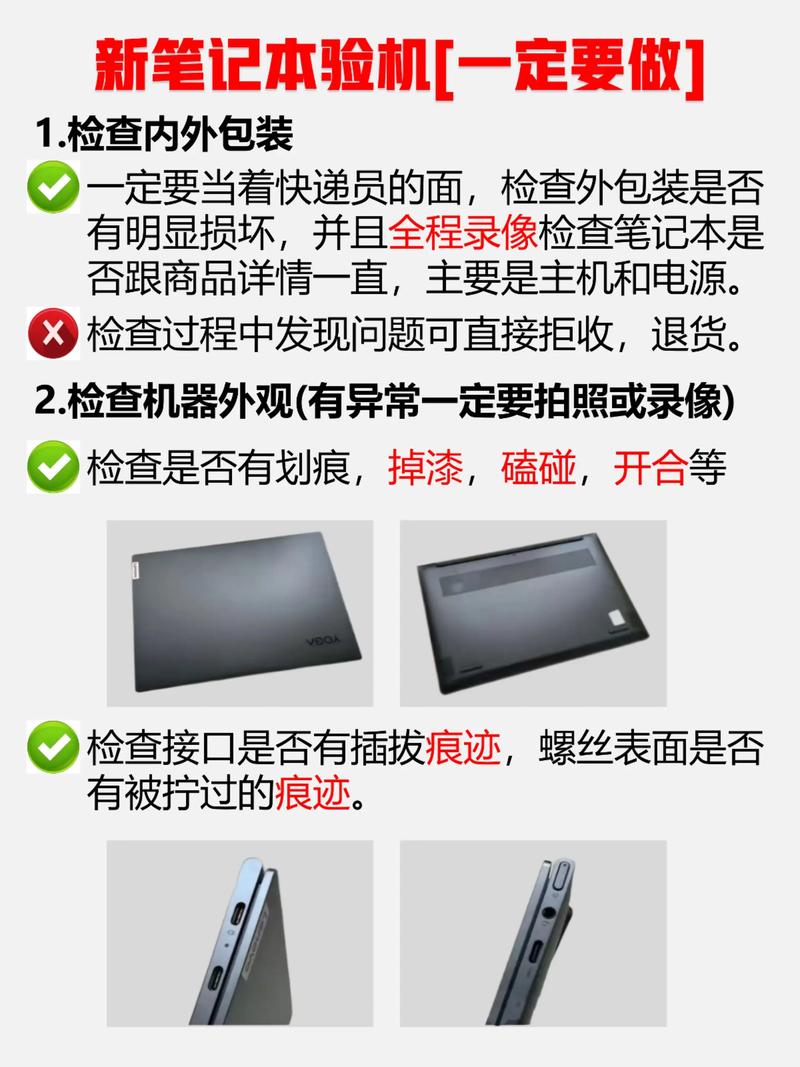 新笔记本验机[一定要做]

1.检查内外包装

一定要当着快递员的面，检查外包装是否有明显损坏，并且全程录像检查笔记本是否跟商品详情一直，主要是主机和电源。

检查过程中发现问题可直接拒收，退货。

2.检查机器外观(有异常一定要拍照或录像)

检查是否有划痕，掉漆，磕碰，开合等

YOGA

检查接口是否有插拔痕迹，螺丝表面是否有被拧过的痕迹。