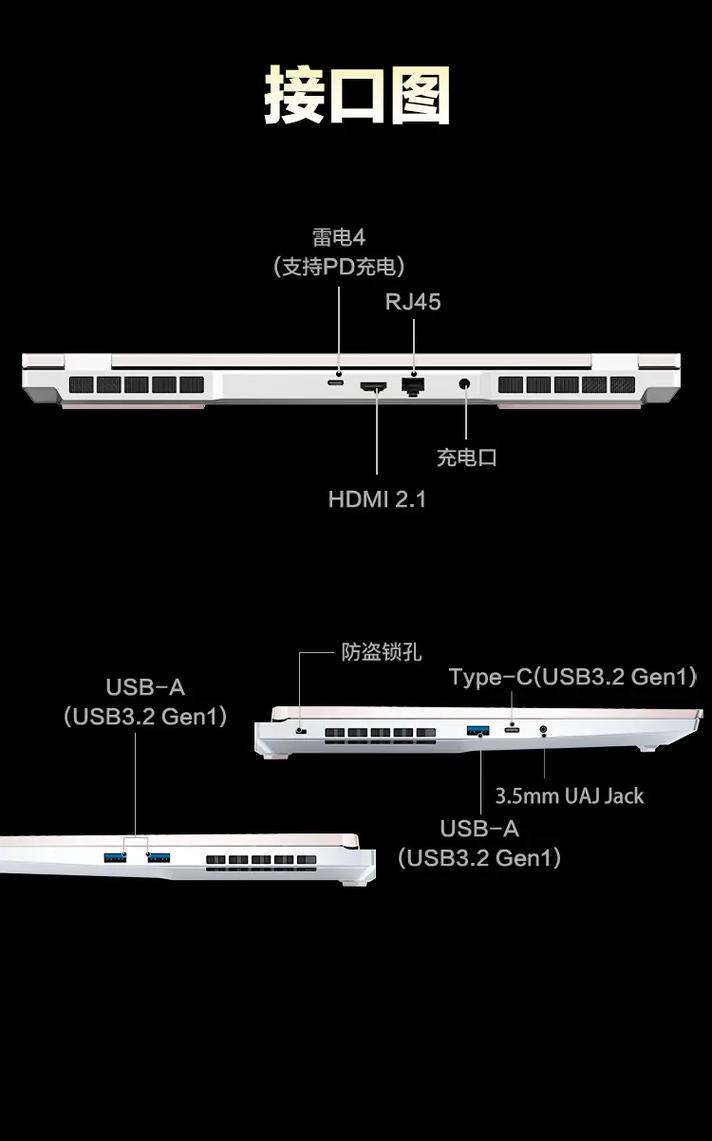 接口图

雷电4
(支持PD充电)

RJ45

充电口

HDMI 2.1

防盗锁孔

Type-C(USB3.2 Gen1)

USB-A
(USB3.2 Gen1)

3.5mm UAJ Jack

USB-A
(USB3.2 Gen1)