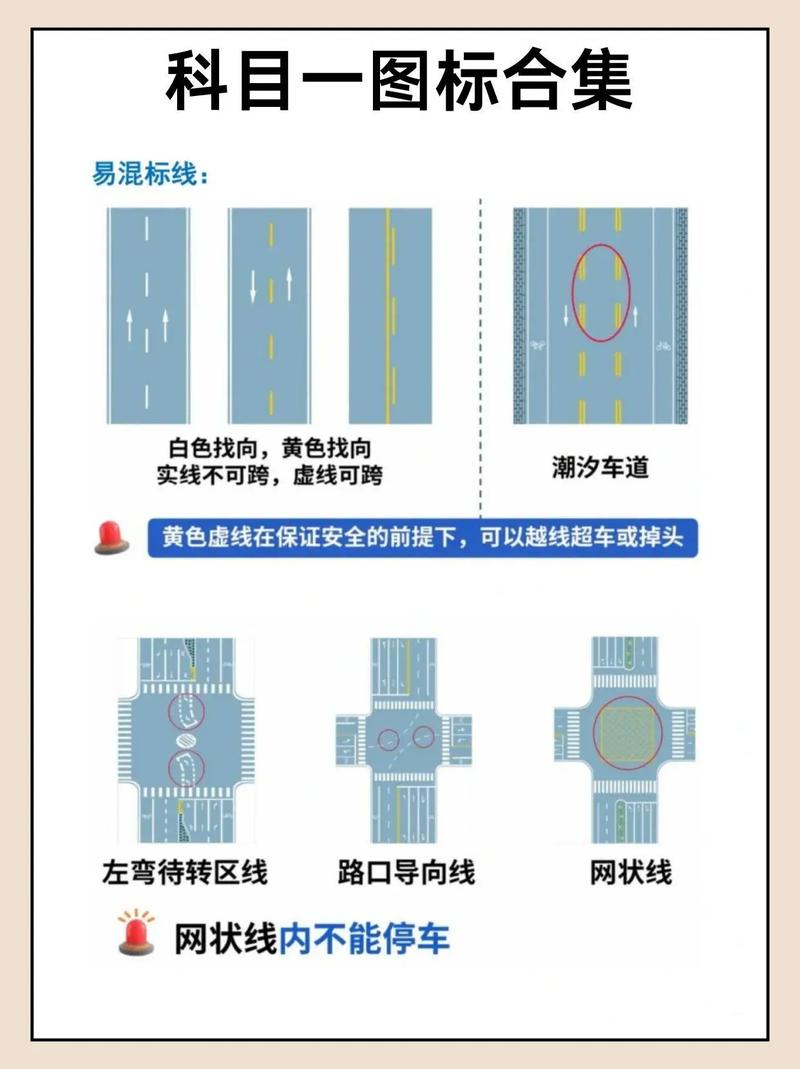 科目一图标合集

易混标线：

白色找向，黄色找向
实线不可跨，虚线可跨

潮汐车道

黄色虚线在保证安全的前提下，可以越线超车或掉头

左弯待转区线

路口导向线

网状线

网状线内不能停车