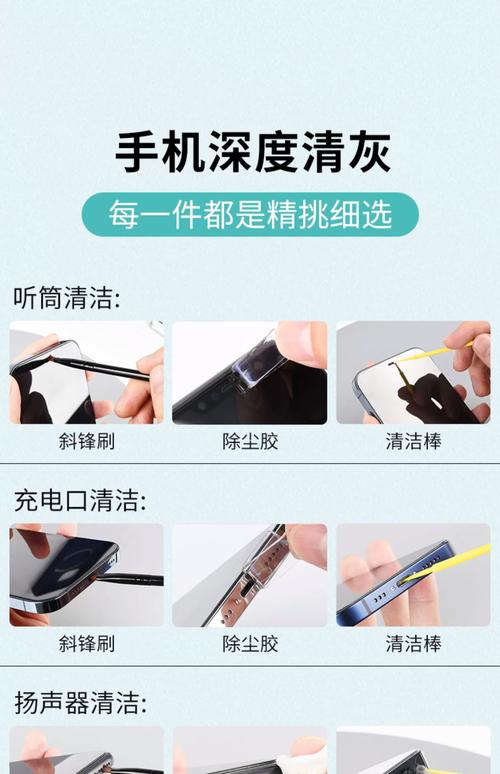 手机深度清灰

每一件都是精挑细选

听筒清洁:

斜锋刷

除尘胶

清洁棒

充电口清洁:

斜锋刷

除尘胶

清洁棒

扬声器清洁: