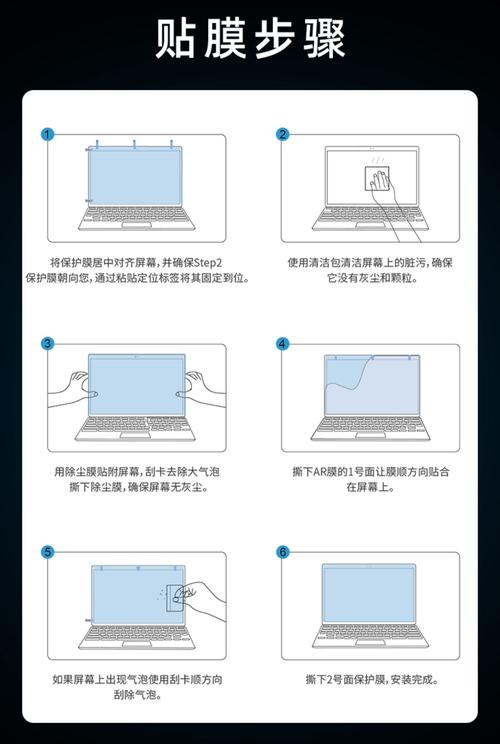 贴膜步骤

1

将保护膜居中对齐屏幕，并确保Step2保护膜朝向您，通过粘贴定位标签将其固定到位。

2

使用清洁包清洁屏幕上的脏污，确保它没有灰尘和颗粒。

3

用除尘膜贴附屏幕，刮卡去除大气泡撕下除尘膜，确保屏幕无灰尘。

4

撕下AR膜的1号面让膜顺方向贴合在屏幕上。

5

如果屏幕上出现气泡使用刮卡顺方向刮除气泡。

6

撕下2号面保护膜，安装完成。